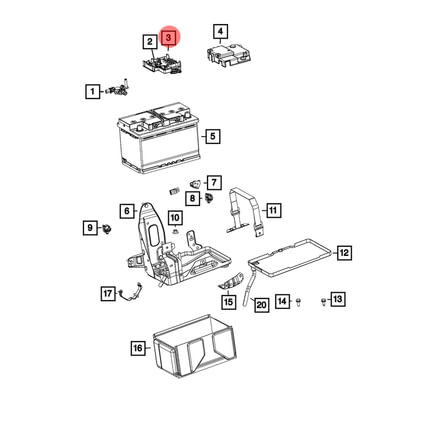 2
3
4
1
5
7
8
6
10
11
9
12
17
15
20
14
13
16