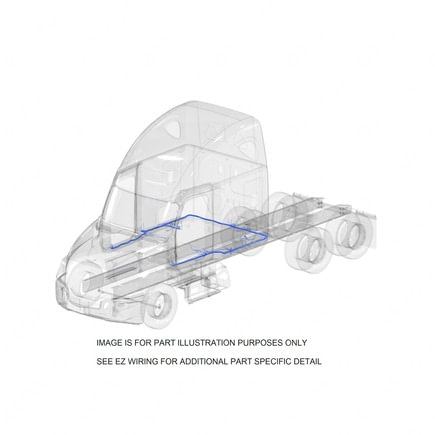 IMAGE IS FOR PART ILLUSTRATION PURPOSES ONLY

SEE EZ WIRING FOR ADDITIONAL PART SPECIFIC DETAIL