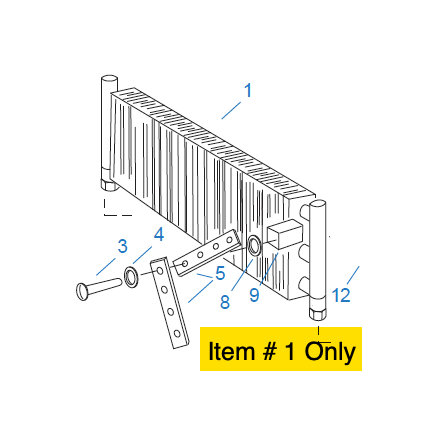 1
3
4
5
8
9
12
Item # 1 Only