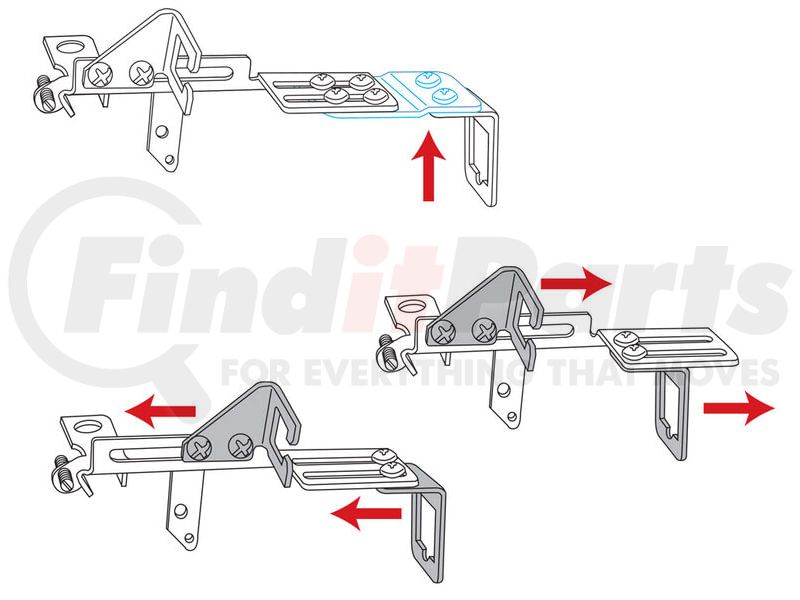 FinditParts
FOR EVERYTHING THAT MOVES