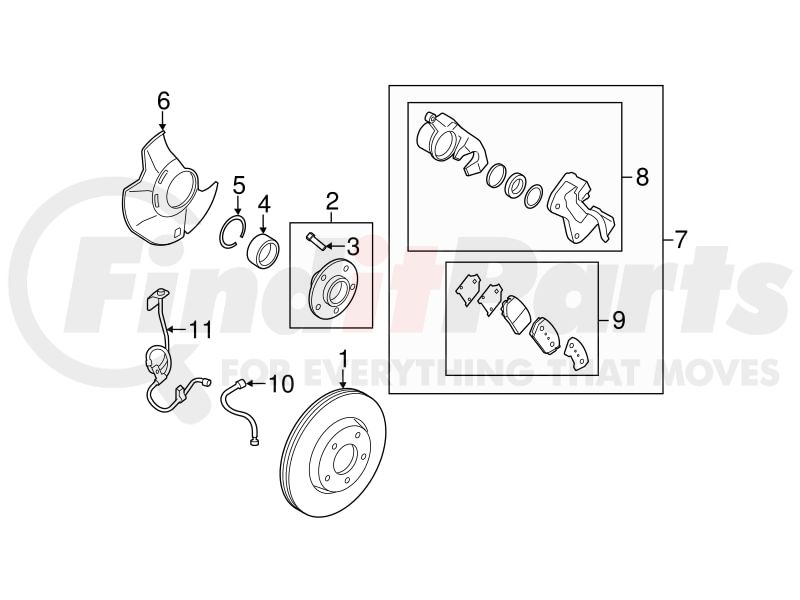 6
5
4
2
3
8
7
9
11
10
1
FinditParts
FOR EVERYTHING THAT MOVES