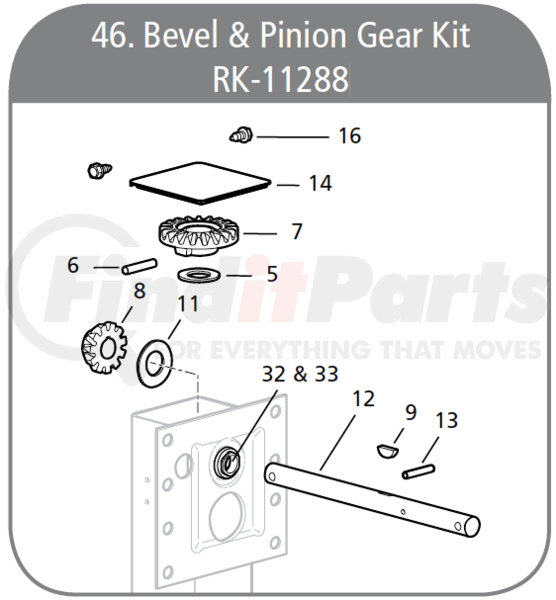 46. Bevel & Pinion Gear Kit
RK-11288

16
14
7
6
5
8
11
32 & 33
12
9
13

FinditParts
FOR EVERYTHING THAT MOVES